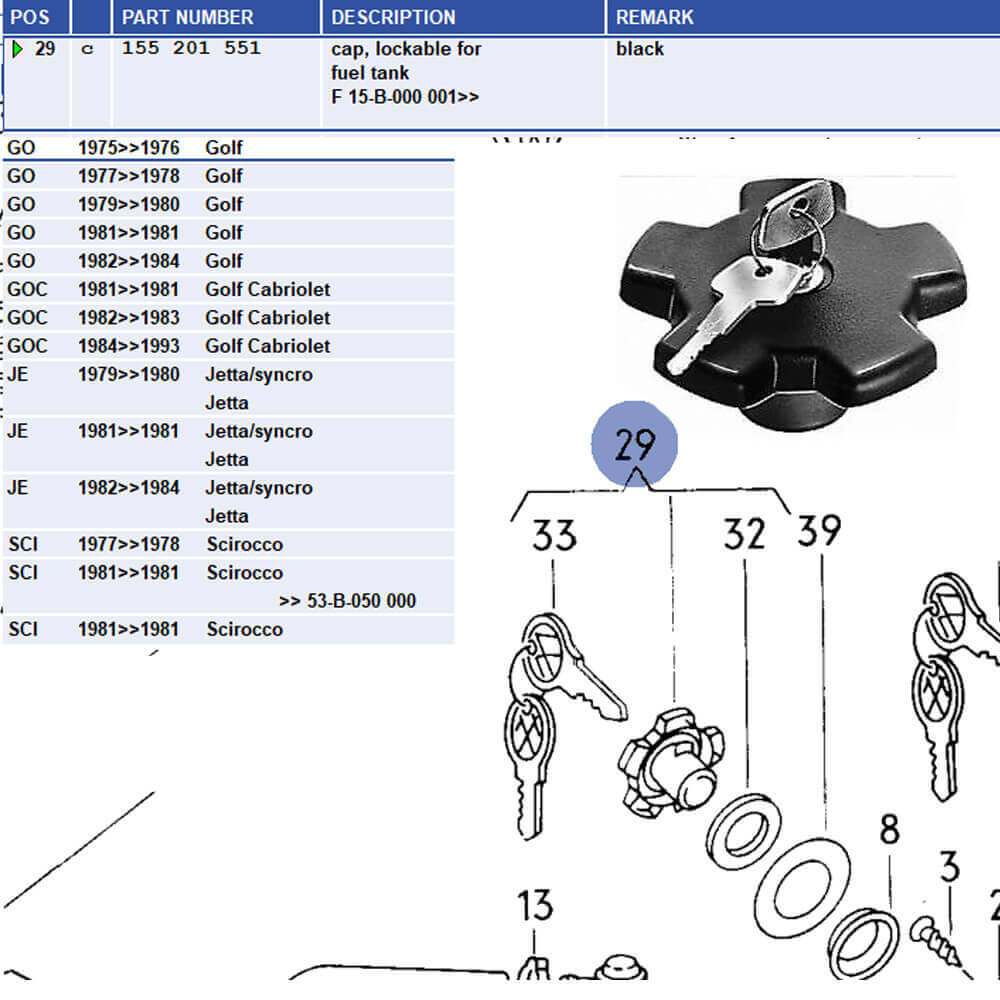 | POS | | PART NUMBER | DESCRIPTION | REMARK |
|---|---|---|---|---|
| 29 | c | 155 201 551 | cap, lockable for fuel tank F 15-B-000 001>> | black |

| | | |
|---|---|---|
| GO | 1975>>1976 | Golf |
| GO | 1977>>1978 | Golf |
| GO | 1979>>1980 | Golf |
| GO | 1981>>1981 | Golf |
| GO | 1982>>1984 | Golf |
| GOC | 1981>>1981 | Golf Cabriolet |
| GOC | 1982>>1983 | Golf Cabriolet |
| GOC | 1984>>1993 | Golf Cabriolet |
| JE | 1979>>1980 | Jetta/syncro Jetta |
| JE | 1981>>1981 | Jetta/syncro Jetta |
| JE | 1982>>1984 | Jetta/syncro Jetta |
| SCI | 1977>>1978 | Scirocco |
| SCI | 1981>>1981 | Scirocco >> 53-B-050 000 |
| SCI | 1981>>1981 | Scirocco |

29
33
32
39
8
3
13