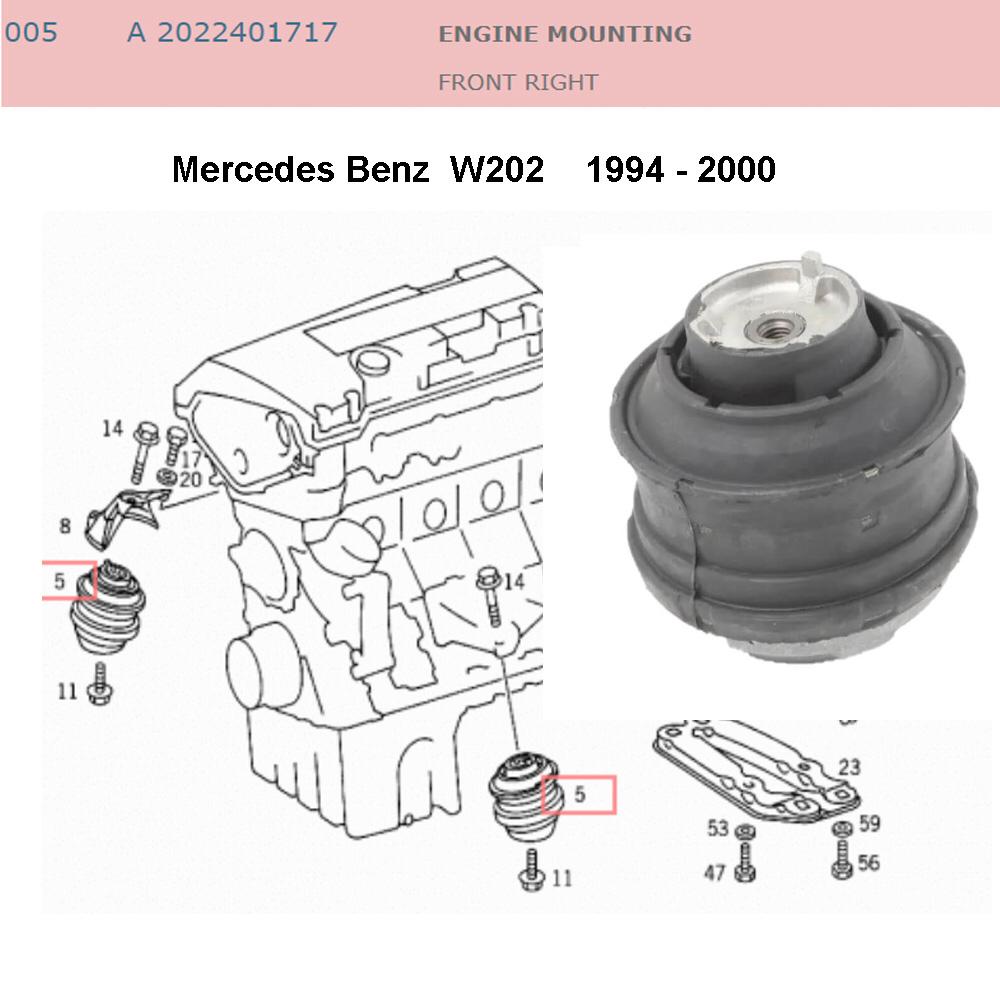 005 A 2022401717 ENGINE MOUNTING

FRONT RIGHT

Mercedes Benz W202 1994 - 2000

14
17
20
8
5
11
14
5
11
23
53
59
47
56