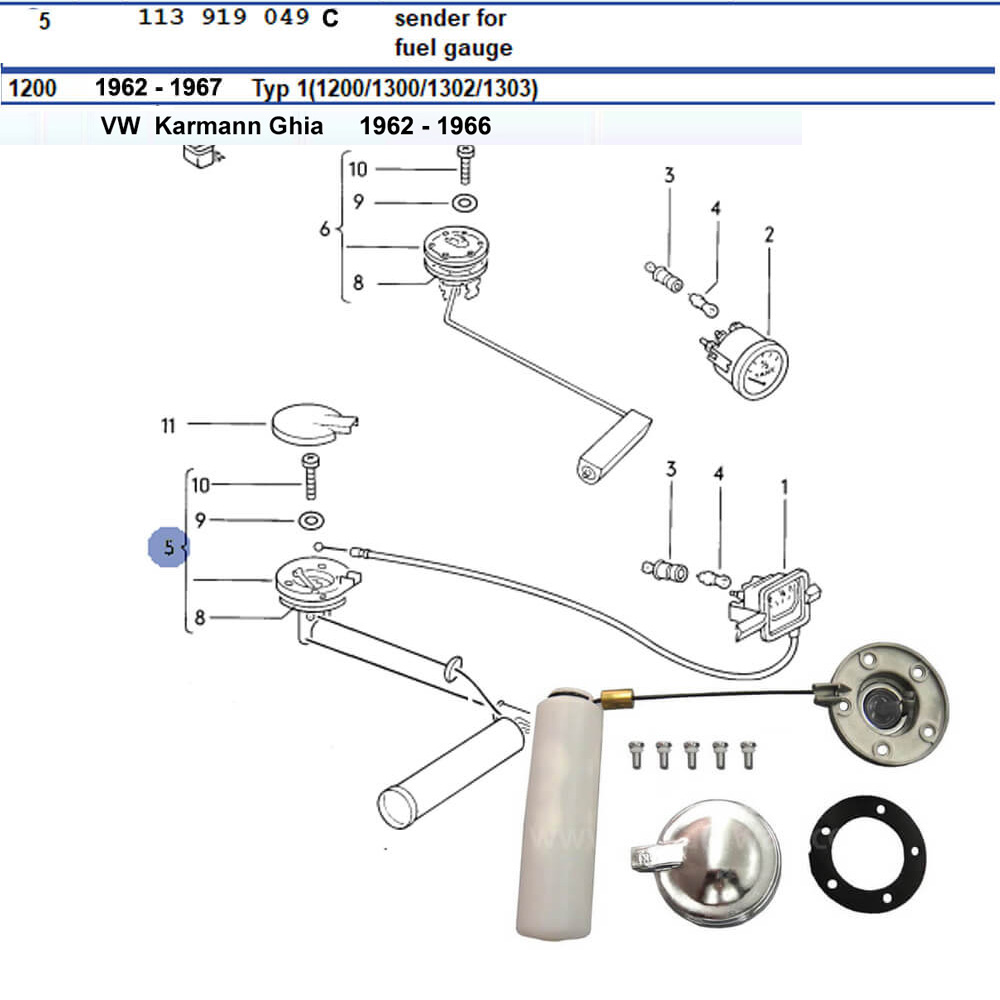 5 113 919 049 C sender for fuel gauge

1200 1962 - 1967 Typ 1(1200/1300/1302/1303)

VW Karmann Ghia 1962 - 1966

10
9
6
8
3
4
2
11
10
9
5
8
3
4
1