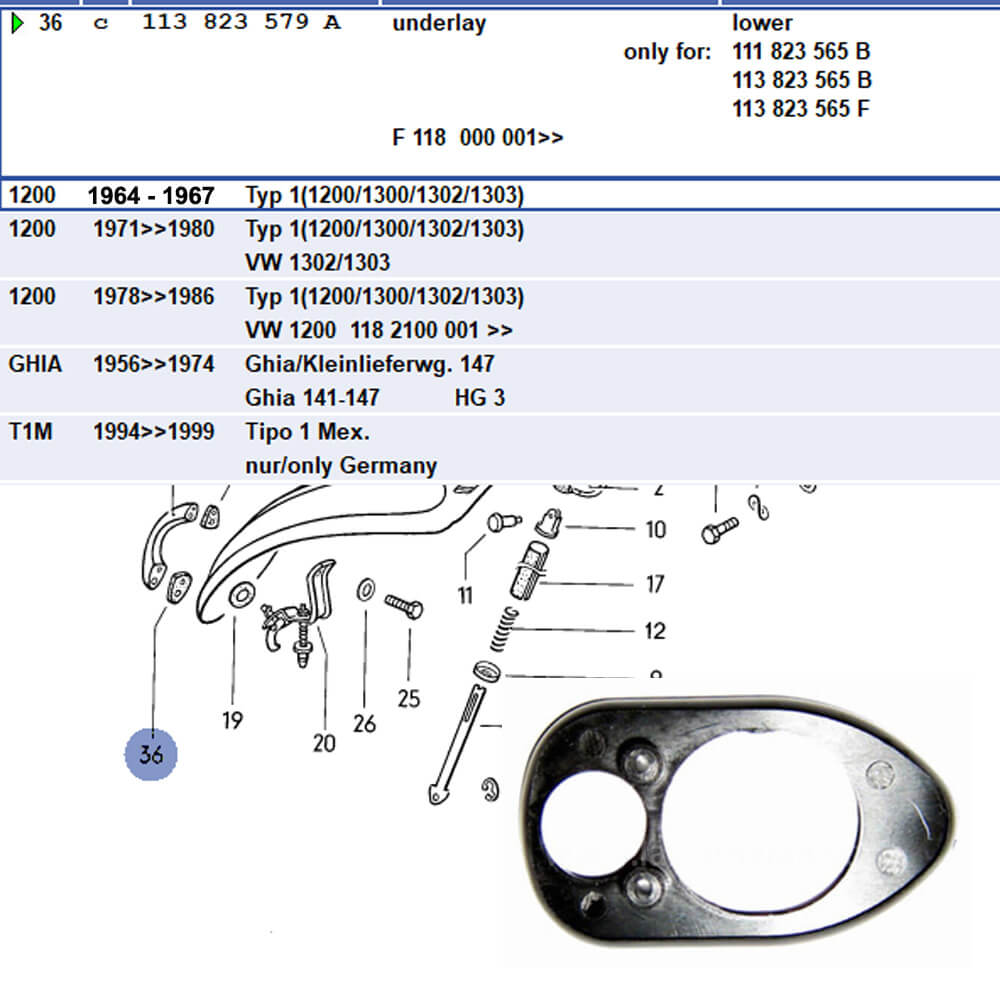 36 c 113 823 579 A underlay lower

only for: 111 823 565 B
113 823 565 B
113 823 565 F

F 118 000 001>>

| | | |
|---|---|---|
| 1200 | 1964 - 1967 | Typ 1(1200/1300/1302/1303) |
| 1200 | 1971>>1980 | Typ 1(1200/1300/1302/1303) VW 1302/1303 |
| 1200 | 1978>>1986 | Typ 1(1200/1300/1302/1303) VW 1200 118 2100 001 >> |
| GHIA | 1956>>1974 | Ghia/Kleinlieferwg. 147 Ghia 141-147 HG 3 |
| T1M | 1994>>1999 | Tipo 1 Mex. nur/only Germany |

2
10
11
17
12
25
19
20
26
36