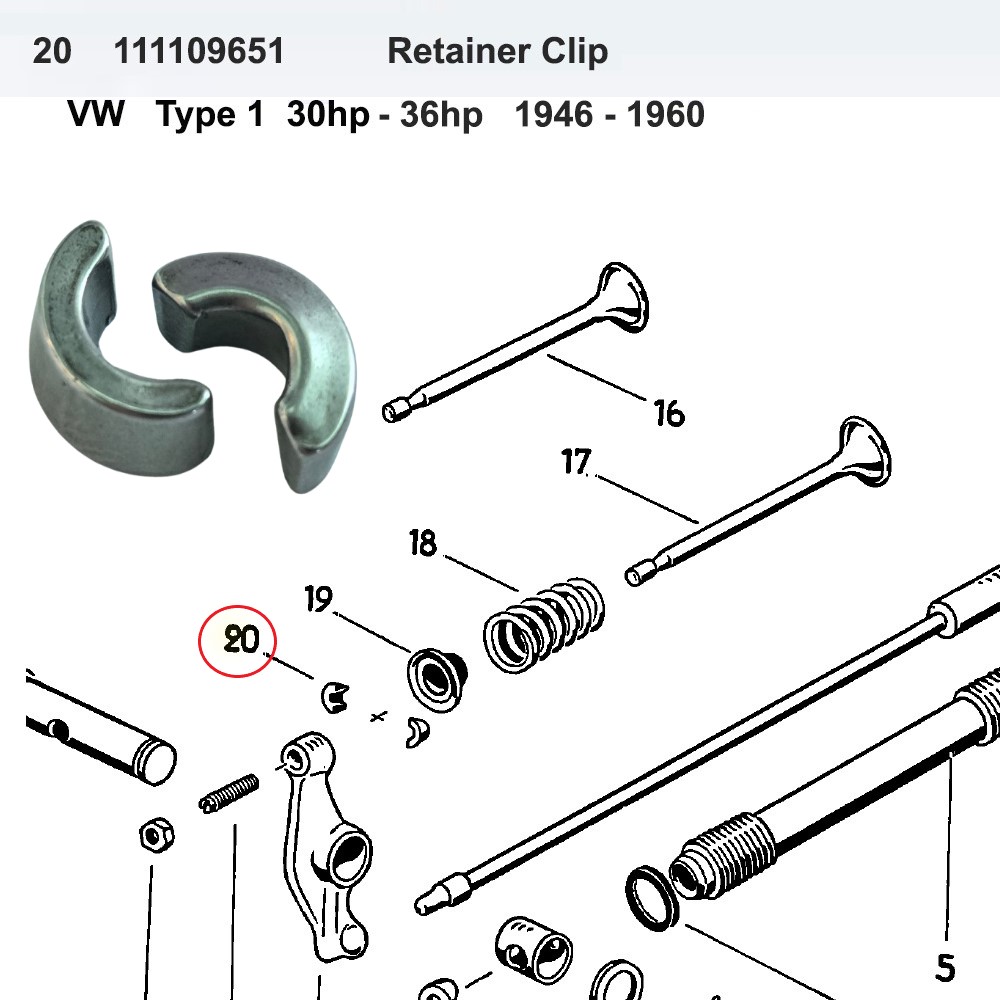 20 111109651 Retainer Clip

VW Type 1 30hp - 36hp 1946 - 1960

16

17

18

19

20

5