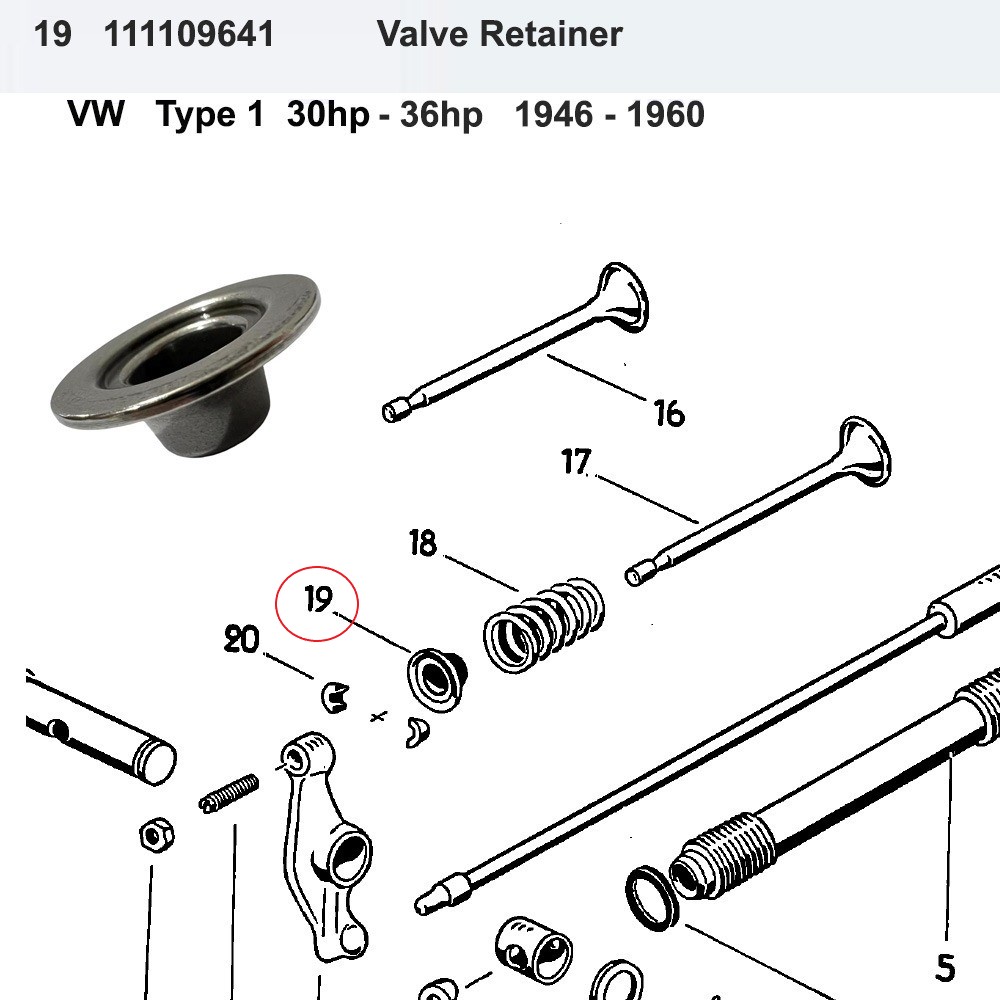 19 111109641 Valve Retainer

VW Type 1 30hp - 36hp 1946 - 1960

16
17
18
19
20
5