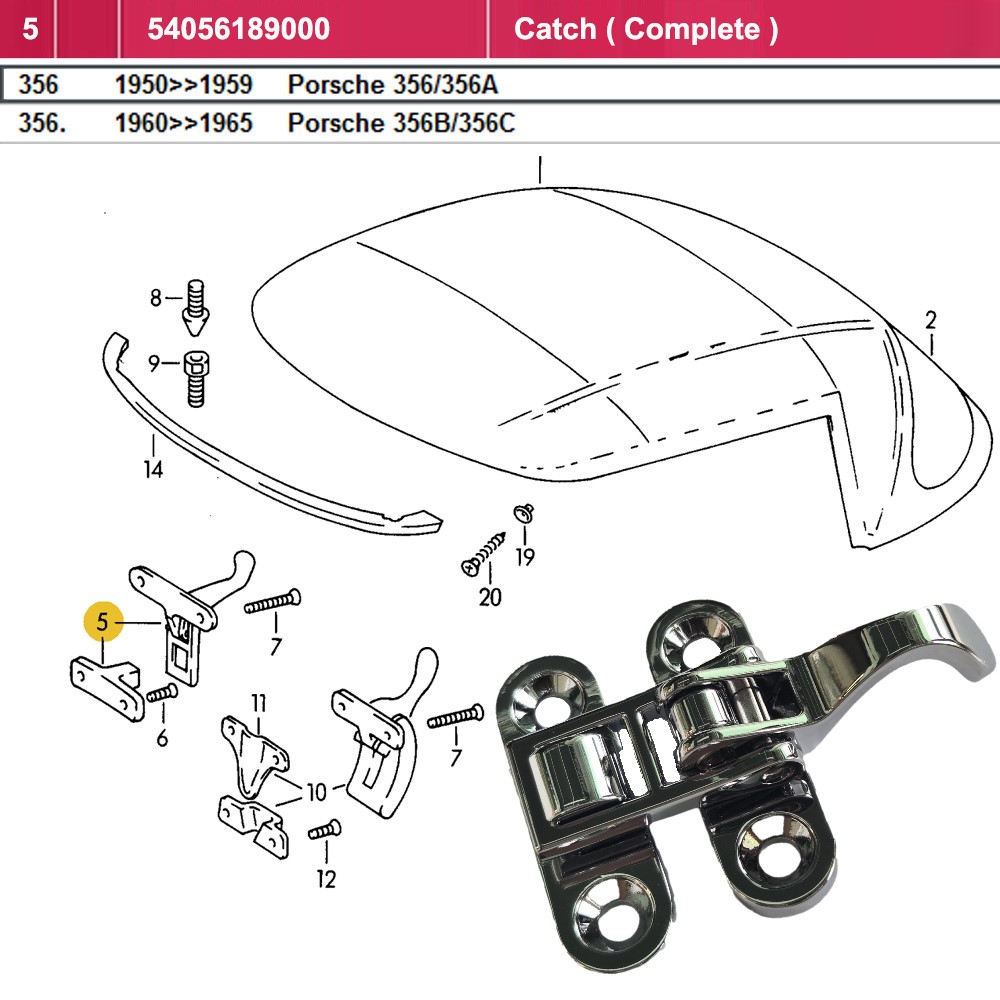 | 5 | 54056189000 | Catch ( Complete ) |
|---|---|---|

| 356 | 1950>>1959 | Porsche 356/356A |
|---|---|---|
| 356. | 1960>>1965 | Porsche 356B/356C |

1
2
8
9
14
19
20
5
7
6
11
10
7
12