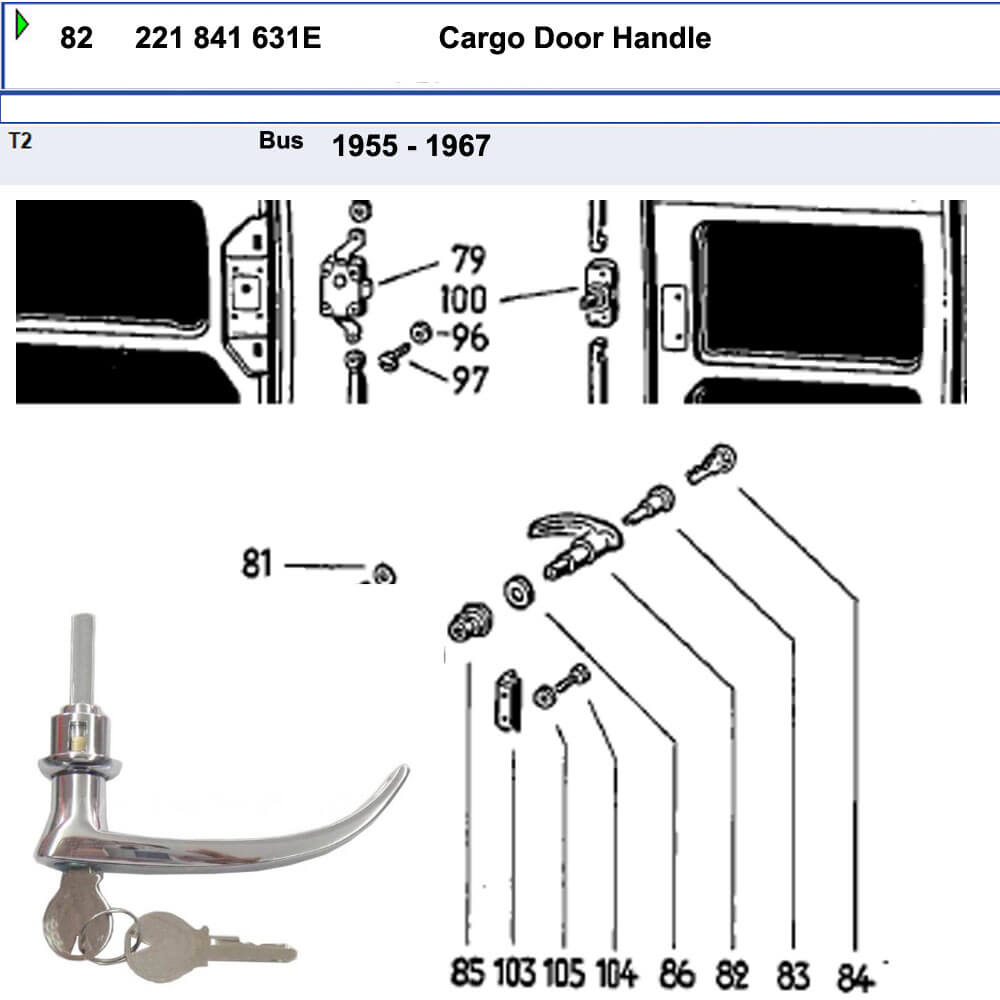 82 221 841 631E Cargo Door Handle

T2 Bus 1955 - 1967

79
100
96
97

81

85 103 105 104 86 82 83 84