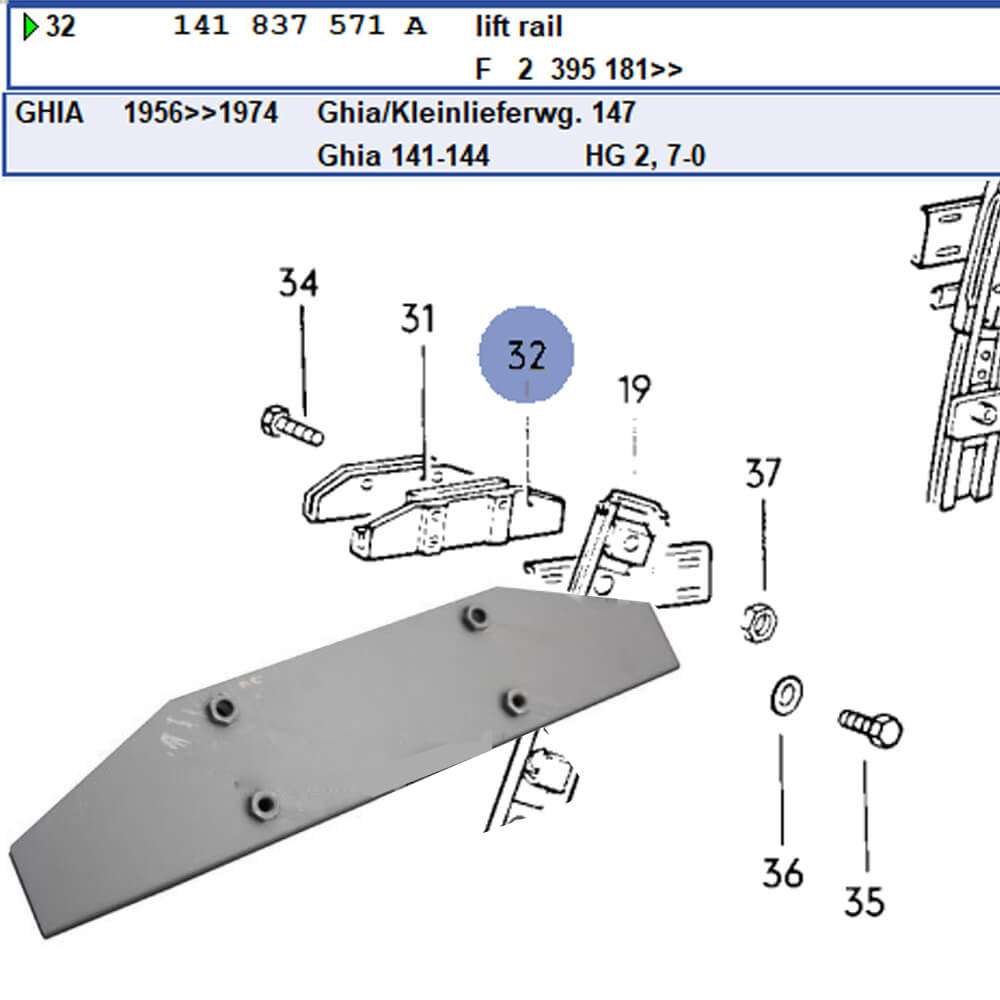 32 141 837 571 A lift rail
F 2 395 181>>

GHIA 1956>>1974 Ghia/Kleinlieferwg. 147
Ghia 141-144 HG 2, 7-0

34
31
32
19
37
36
35