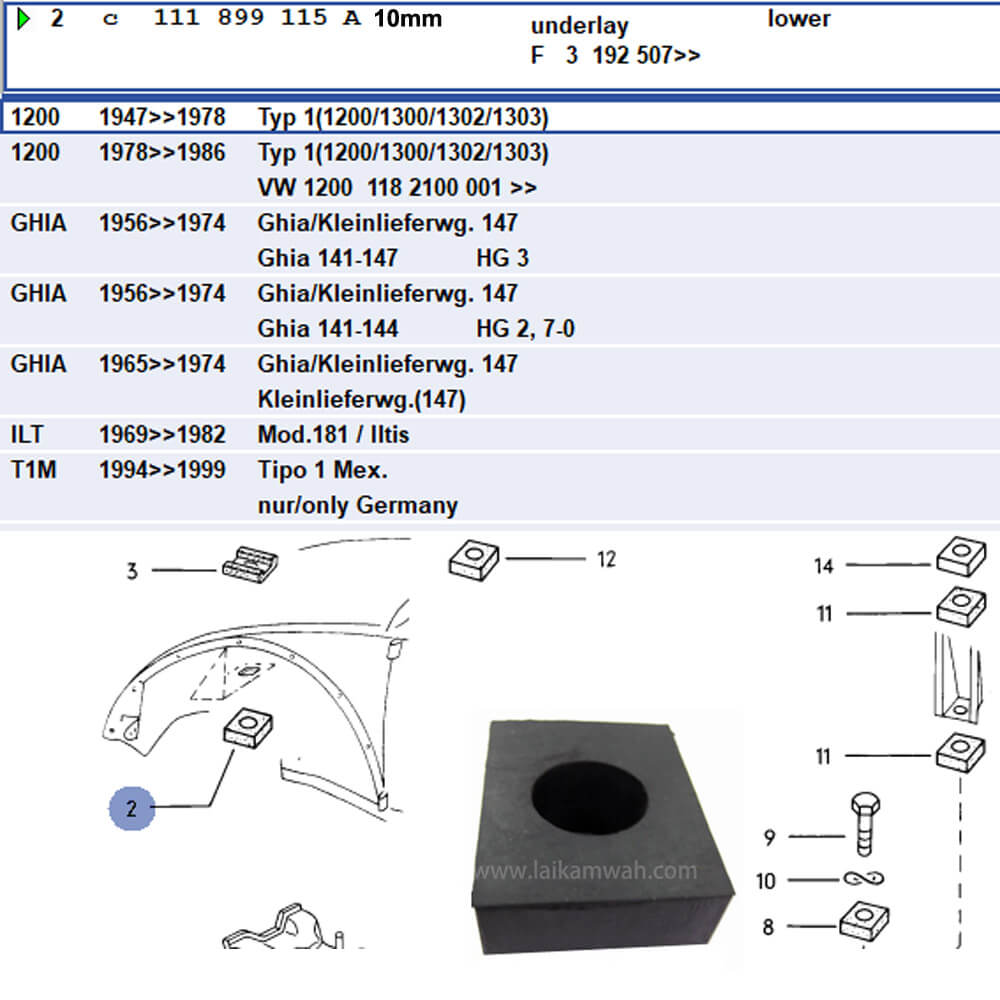 2 c 111 899 115 A 10mm underlay lower
F 3 192 507>>

| | | |
|---|---|---|
| 1200 | 1947>>1978 | Typ 1(1200/1300/1302/1303) |
| 1200 | 1978>>1986 | Typ 1(1200/1300/1302/1303) VW 1200 118 2100 001 >> |
| GHIA | 1956>>1974 | Ghia/Kleinlieferwg. 147 Ghia 141-147 HG 3 |
| GHIA | 1956>>1974 | Ghia/Kleinlieferwg. 147 Ghia 141-144 HG 2, 7-0 |
| GHIA | 1965>>1974 | Ghia/Kleinlieferwg. 147 Kleinlieferwg.(147) |
| ILT | 1969>>1982 | Mod.181 / Iltis |
| T1M | 1994>>1999 | Tipo 1 Mex. nur/only Germany |

3
12
14
11
11
2
9
10
8
www.laikamwah.com